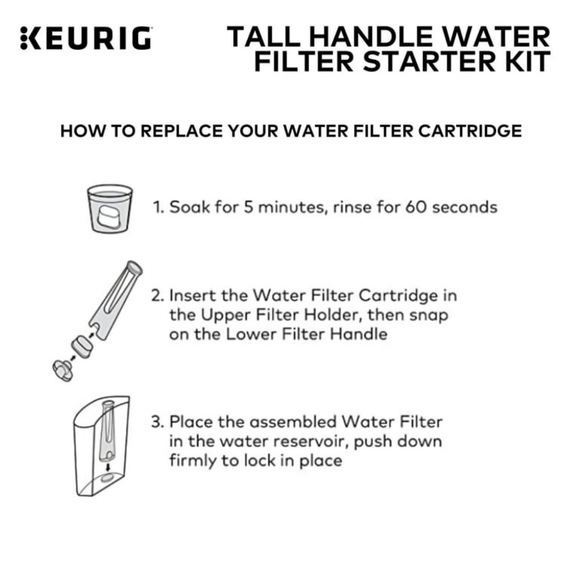 KEURIG

TALL HANDLE WATER FILTER STARTER KIT

HOW TO REPLACE YOUR WATER FILTER CARTRIDGE

1. Soak for 5 minutes, rinse for 60 seconds

2. Insert the Water Filter Cartridge in the Upper Filter Holder, then snap on the Lower Filter Handle

3. Place the assembled Water Filter in the water reservoir, push down firmly to lock in place